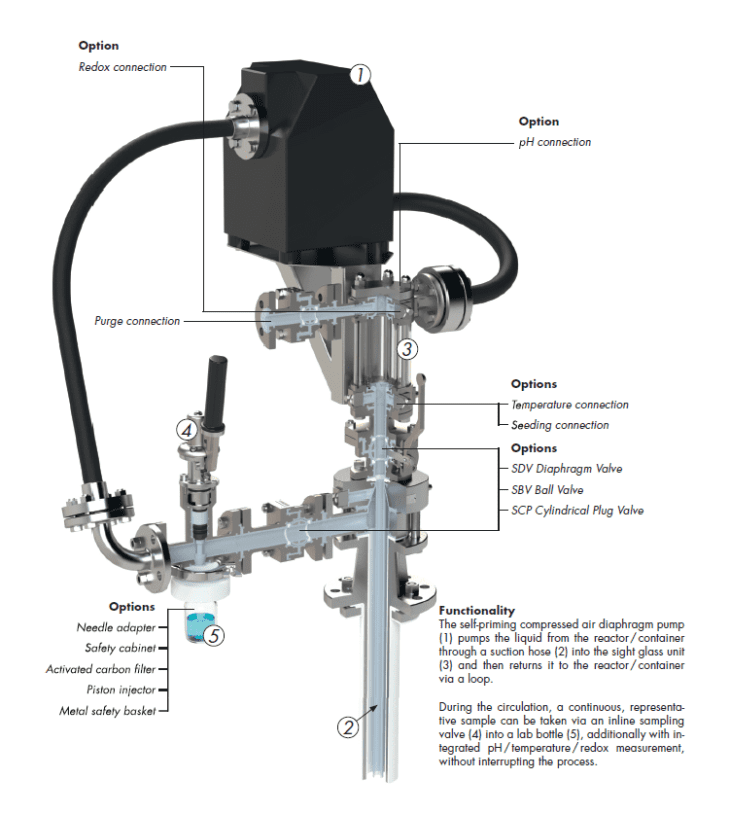 Option
Redox connection

1

Option
pH connection

Purge connection

3

Options
Temperature connection
Seeding connection

4

Options
SDV Diaphragm Valve
SBV Ball Valve
SCP Cylindrical Plug Valve

Options
Needle adapter
Safety cabinet
Activated carbon filter
Piston injector
Metal safety basket

5

2

Functionality
The self-priming compressed air diaphragm pump (1) pumps the liquid from the reactor/container through a suction hose (2) into the sight glass unit (3) and then returns it to the reactor/container via a loop.

During the circulation, a continuous, representative sample can be taken via an inline sampling valve (4) into a lab bottle (5), additionally with integrated pH/temperature/redox measurement, without interrupting the process.